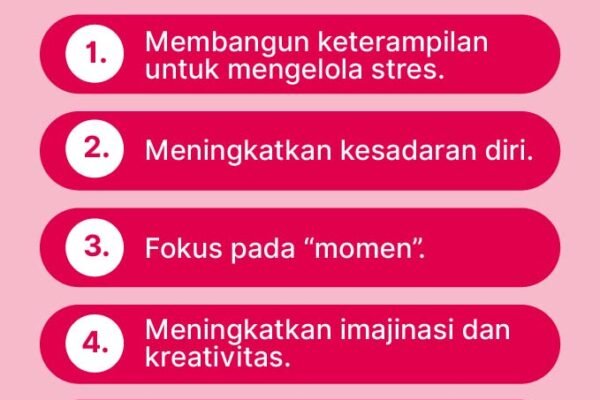 1. Membangun keterampilan untuk mengelola stres.

2. Meningkatkan kesadaran diri.

3. Fokus pada “momen”.

4. Meningkatkan imajinasi dan kreativitas.